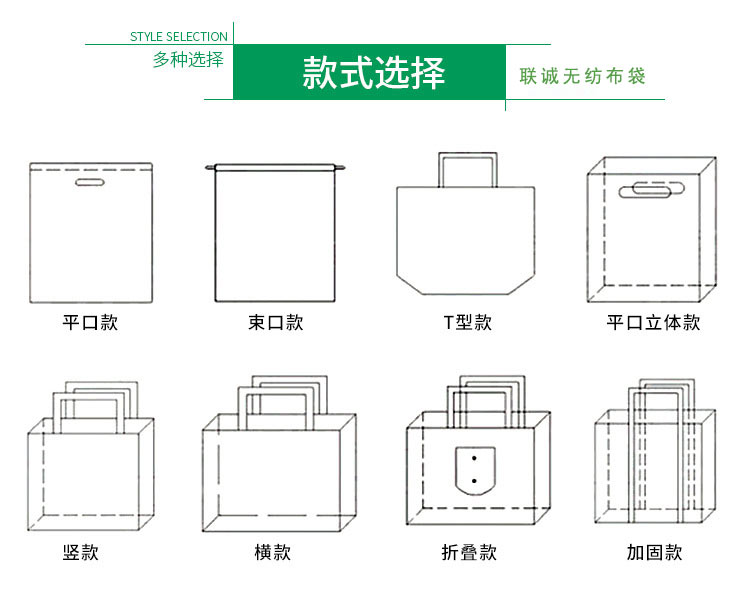 STYLE SELECTION
多种选择
款式选择
联诚无纺布袋

平口款
束口款
T型款
平口立体款

竖款
横款
折叠款
加固款